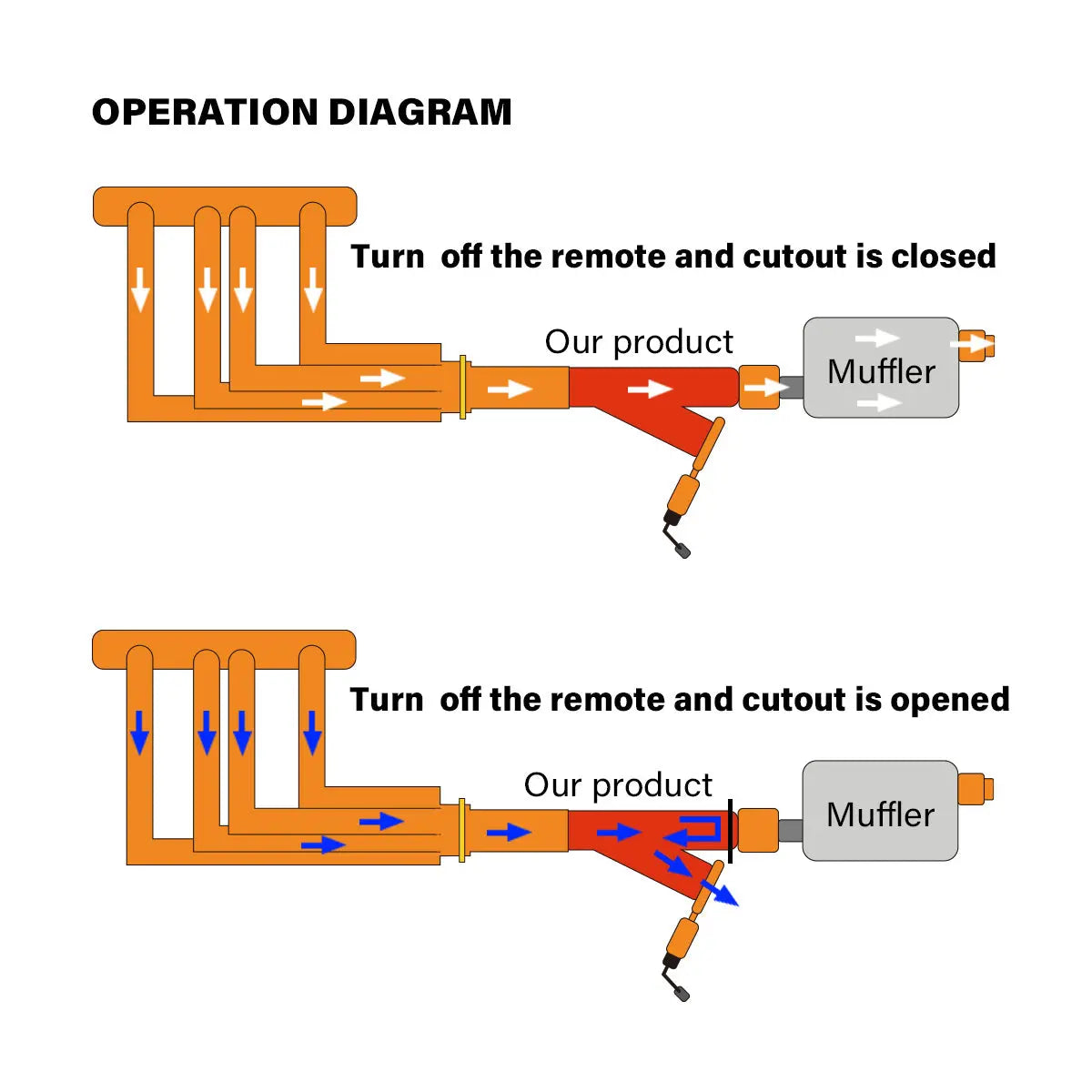 OPERATION DIAGRAM

Turn off the remote and cutout is closed

Our product

Muffler

Turn off the remote and cutout is opened

Our product

Muffler